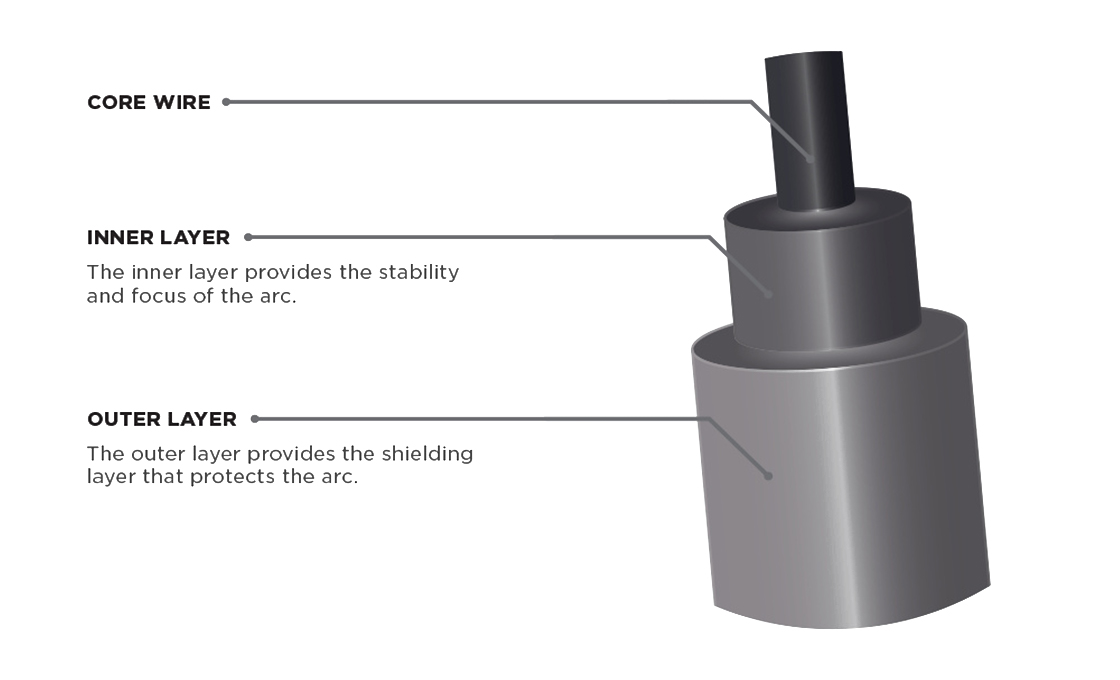 CORE WIRE

INNER LAYER

The inner layer provides the stability and focus of the arc.

OUTER LAYER

The outer layer provides the shielding layer that protects the arc.